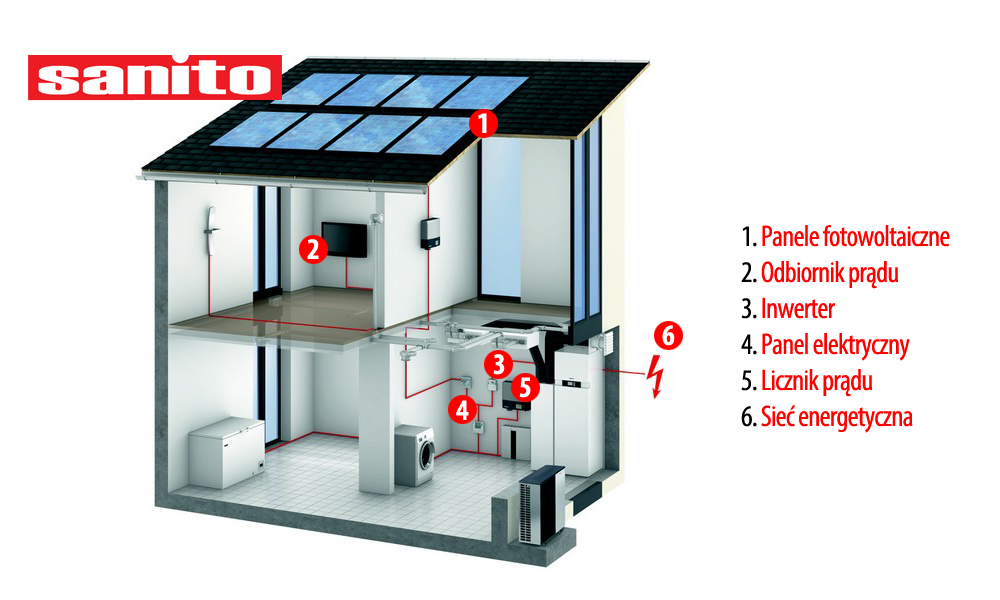 sanito

1

2

3

4

5

6

1. Panele fotowoltaiczne
2. Odbiornik prądu
3. Inwerter
4. Panel elektryczny
5. Licznik prądu
6. Sieć energetyczna